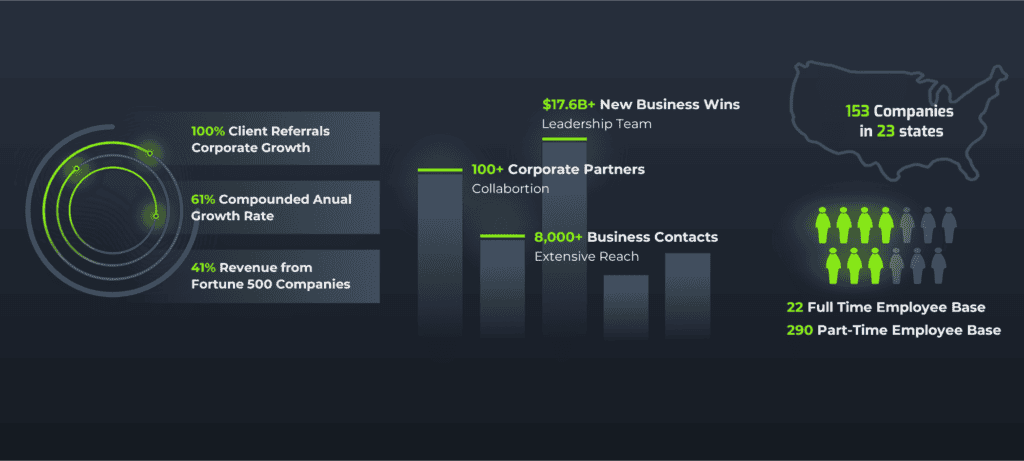 100% Client Referrals
Corporate Growth

61% Compounded Anual
Growth Rate

41% Revenue from
Fortune 500 Companies

$17.6B+ New Business Wins
Leadership Team

100+ Corporate Partners
Collabortion

8,000+ Business Contacts
Extensive Reach

153 Companies
in 23 states

22 Full Time Employee Base
290 Part-Time Employee Base